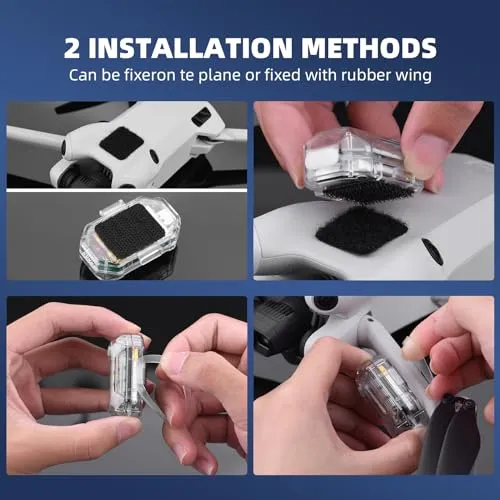 2 INSTALLATION METHODS
Can be fixeron te plane or fixed with rubber wing