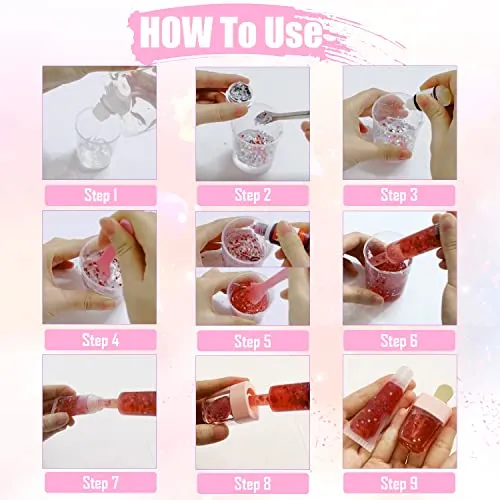 HOW To Use

Step 1

Step 2

Step 3

Step 4

Step 5

Step 6

Step 7

Step 8

Step 9