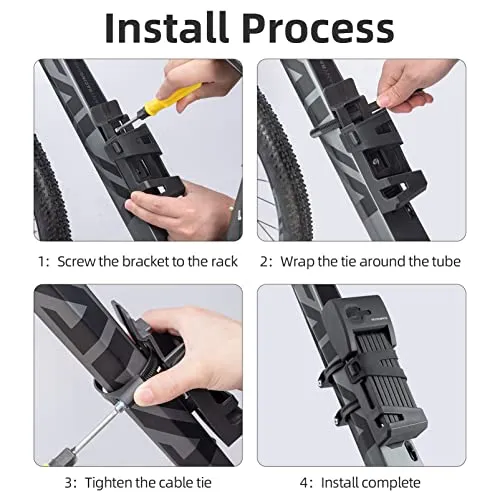 Install Process

1: Screw the bracket to the rack

2: Wrap the tie around the tube

3: Tighten the cable tie

4: Install complete