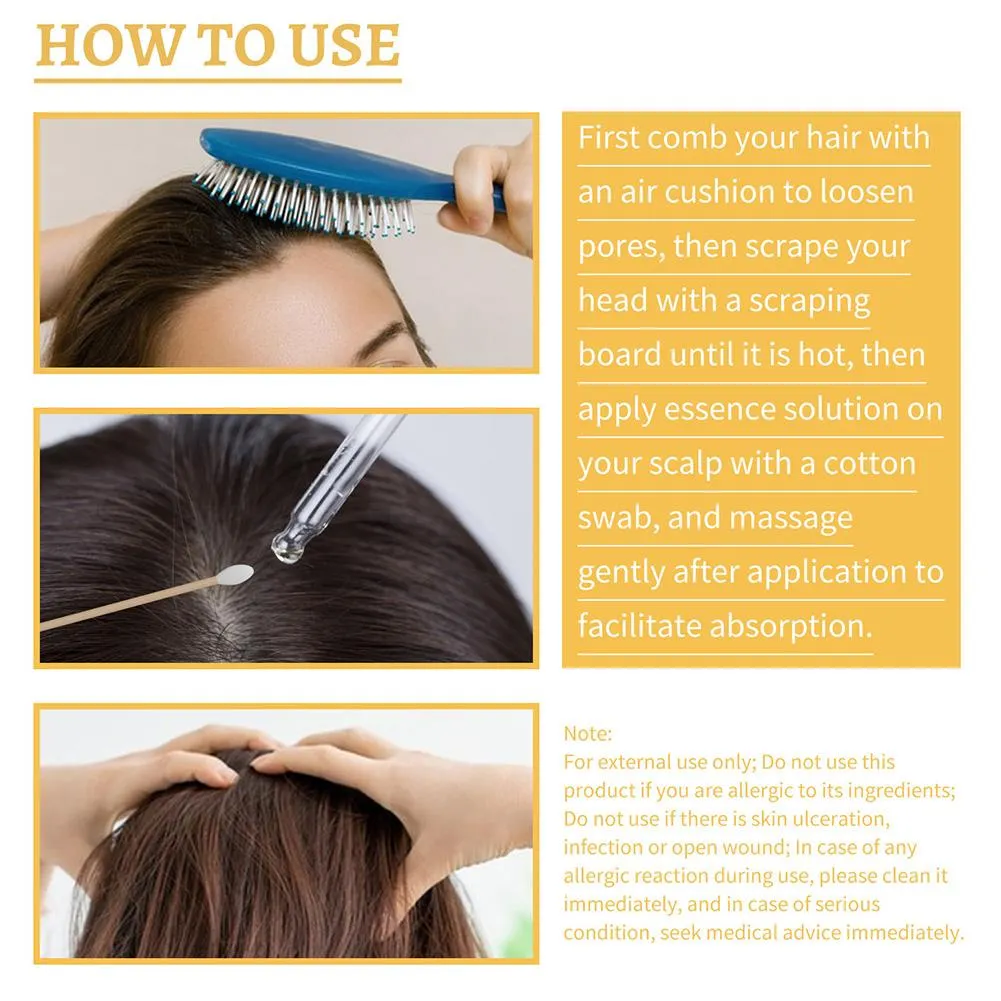 HOW TO USE

First comb your hair with an air cushion to loosen pores, then scrape your head with a scraping board until it is hot, then apply essence solution on your scalp with a cotton swab, and massage gently after application to facilitate absorption.

Note:
For external use only; Do not use this product if you are allergic to its ingredients; Do not use if there is skin ulceration, infection or open wound; In case of any allergic reaction during use, please clean it immediately, and in case of serious condition, seek medical advice immediately.