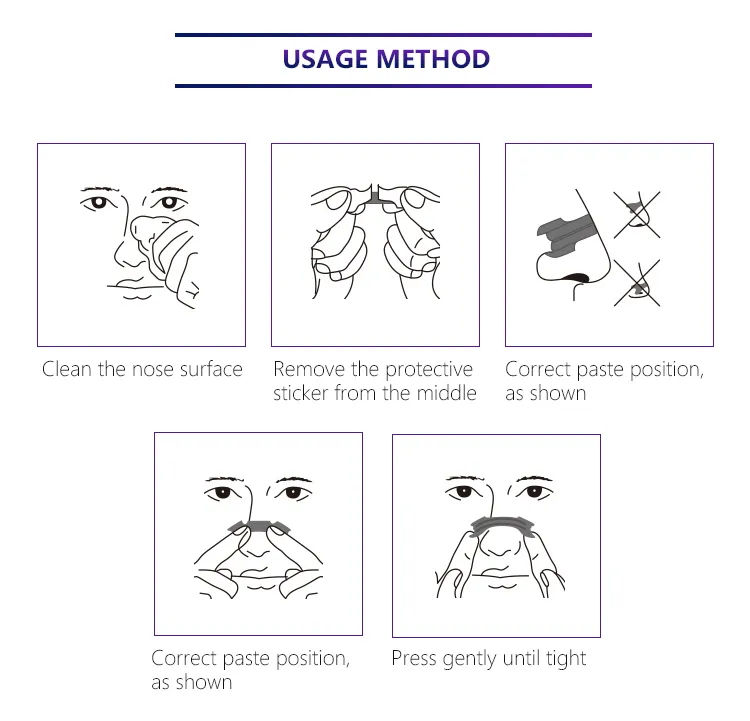 USAGE METHOD

Clean the nose surface

Remove the protective sticker from the middle

Correct paste position, as shown

Correct paste position, as shown

Press gently until tight