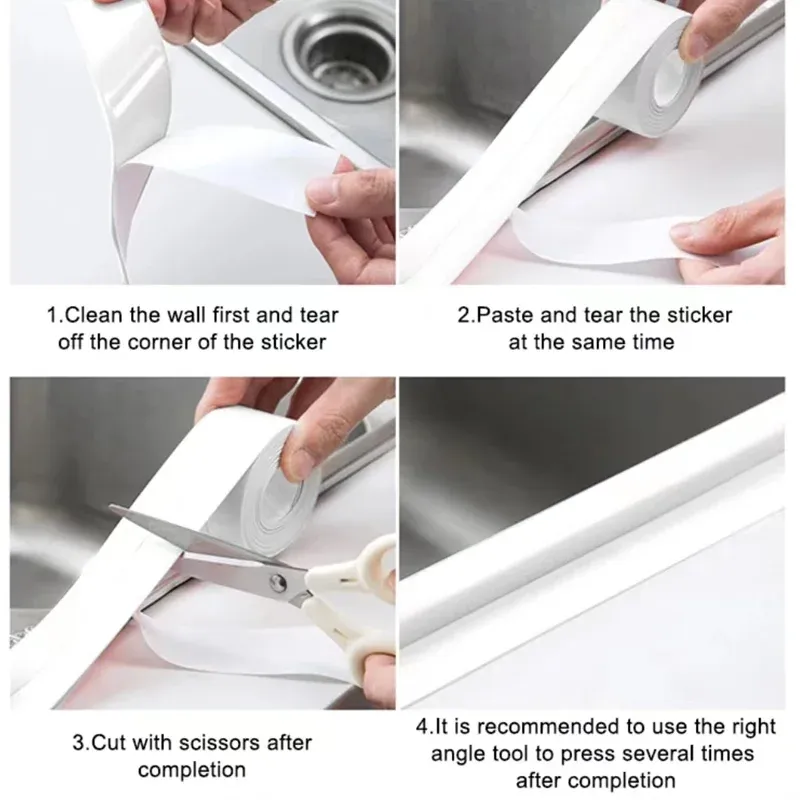 1.Clean the wall first and tear off the corner of the sticker

2.Paste and tear the sticker at the same time

3.Cut with scissors after completion

4.It is recommended to use the right angle tool to press several times after completion