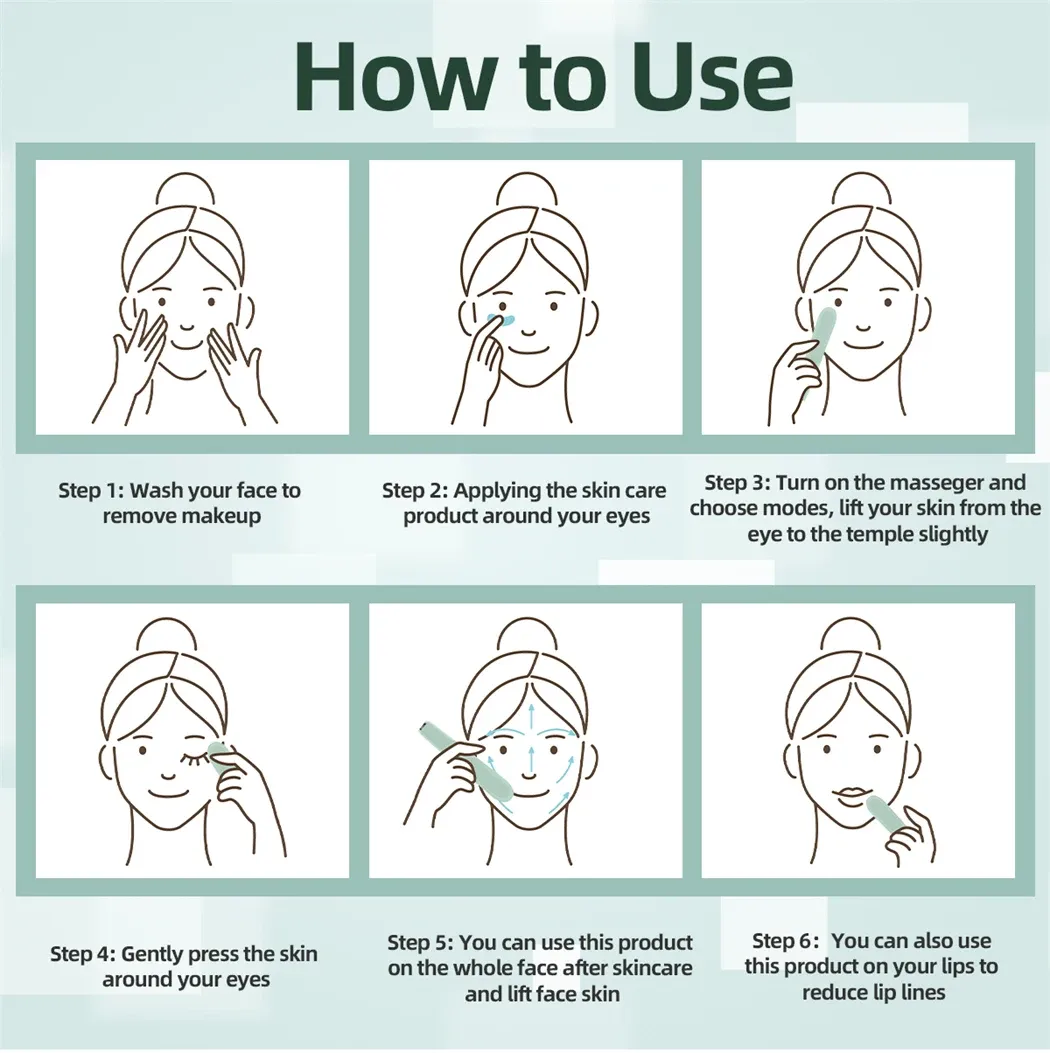 How to Use

Step 1: Wash your face to remove makeup

Step 2: Applying the skin care product around your eyes

Step 3: Turn on the masseger and choose modes, lift your skin from the eye to the temple slightly

Step 4: Gently press the skin around your eyes

Step 5: You can use this product on the whole face after skincare and lift face skin

Step 6: You can also use this product on your lips to reduce lip lines